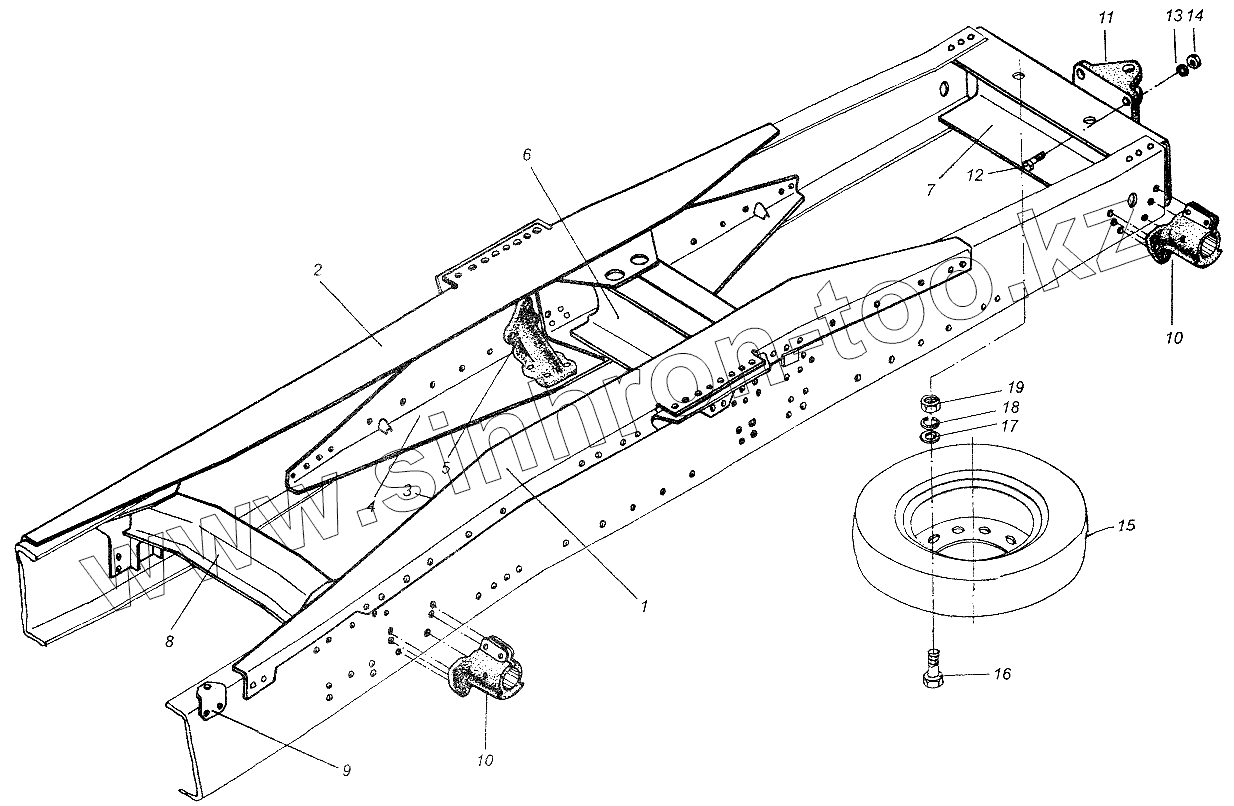 11
13 14
6
7
12
2
10
19
18
17
5
4
3
15
8
1
16
9
10
www.sinhron-too.kz